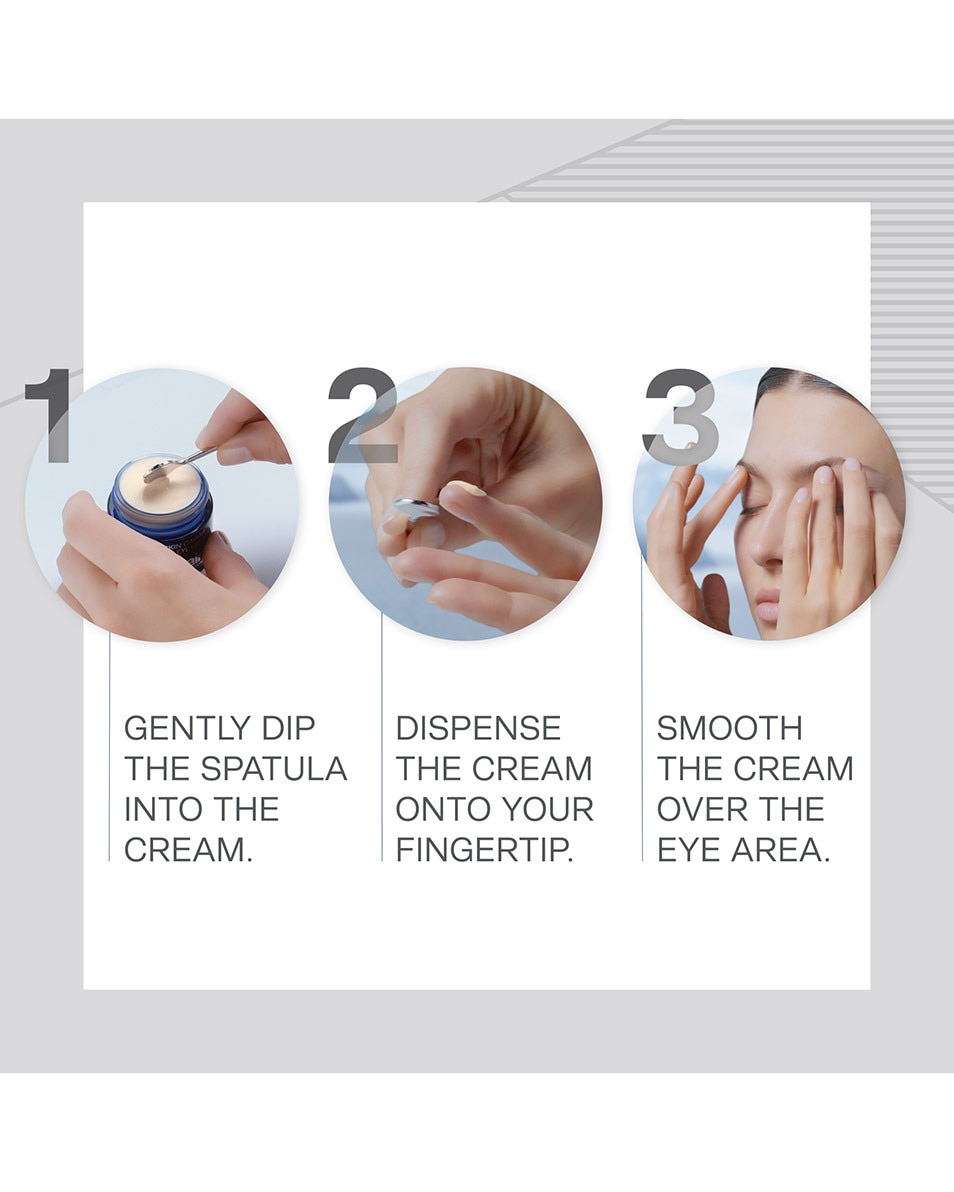 1

GENTLY DIP THE SPATULA INTO THE CREAM.

2

DISPENSE THE CREAM ONTO YOUR FINGERTIP.

3

SMOOTH THE CREAM OVER THE EYE AREA.